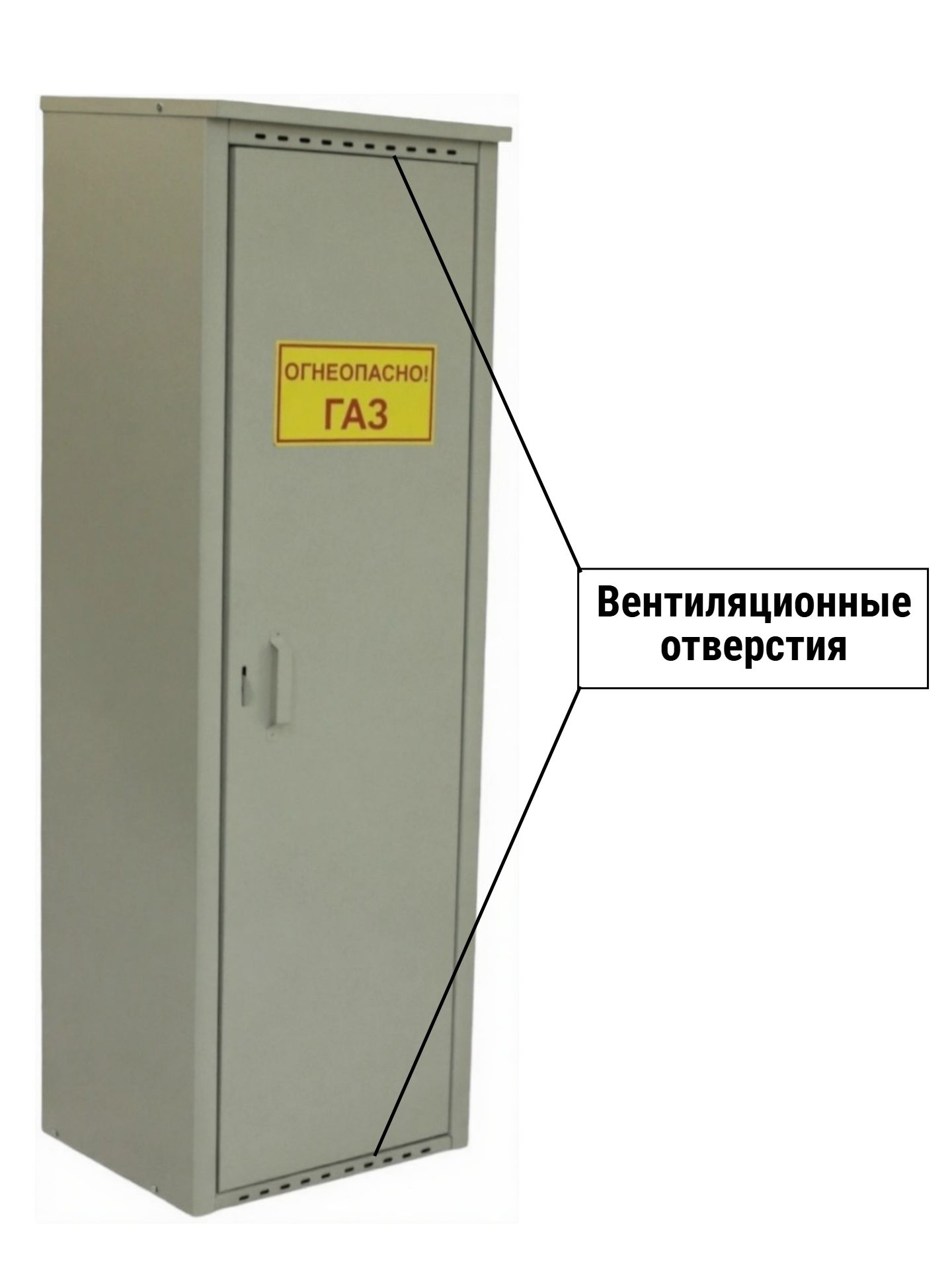 ОГНЕОПАСНО!
ГАЗ

Вентиляционные отверстия